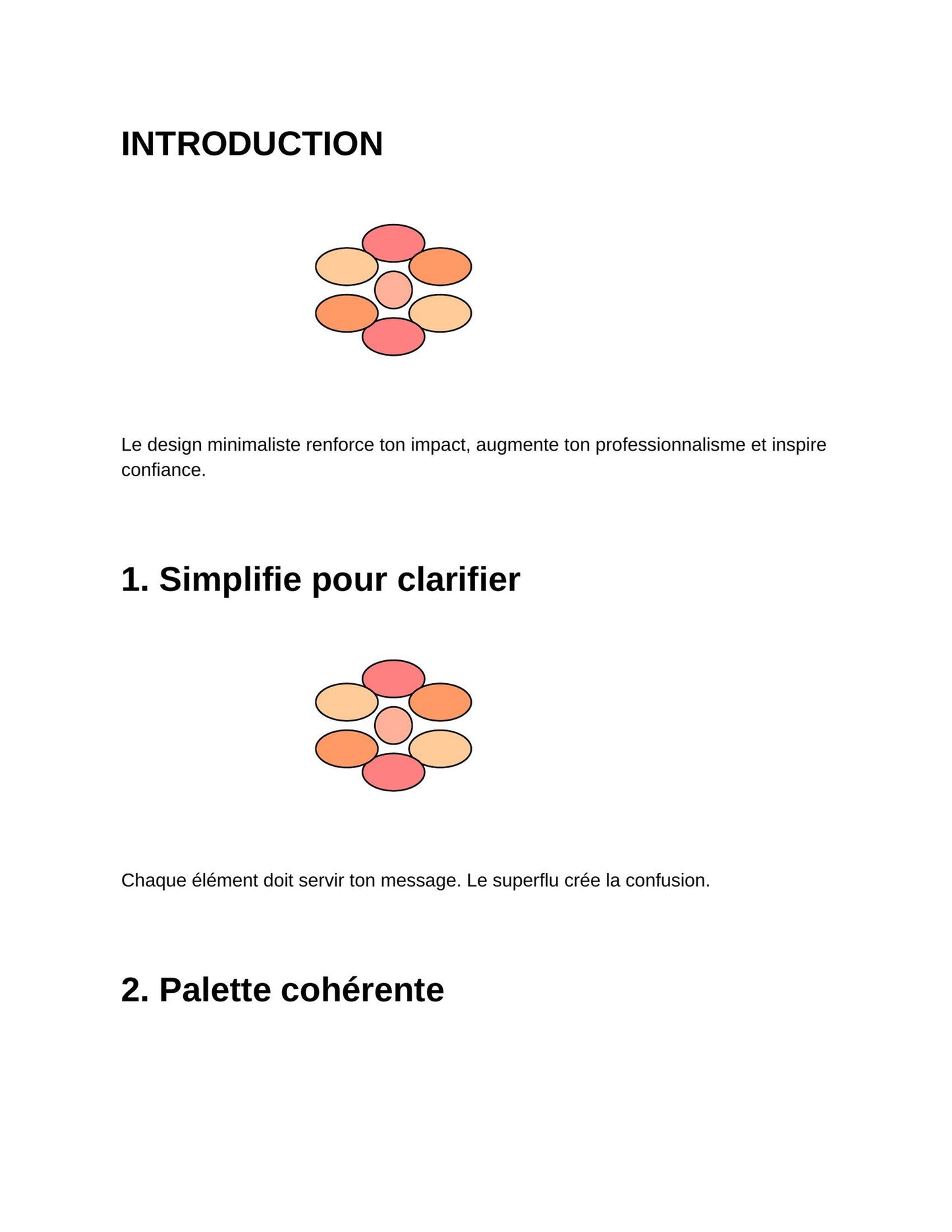 INTRODUCTION

Le design minimaliste renforce ton impact, augmente ton professionnalisme et inspire confiance.

1. Simplifie pour clarifier

Chaque élément doit servir ton message. Le superflu crée la confusion.

2. Palette cohérente